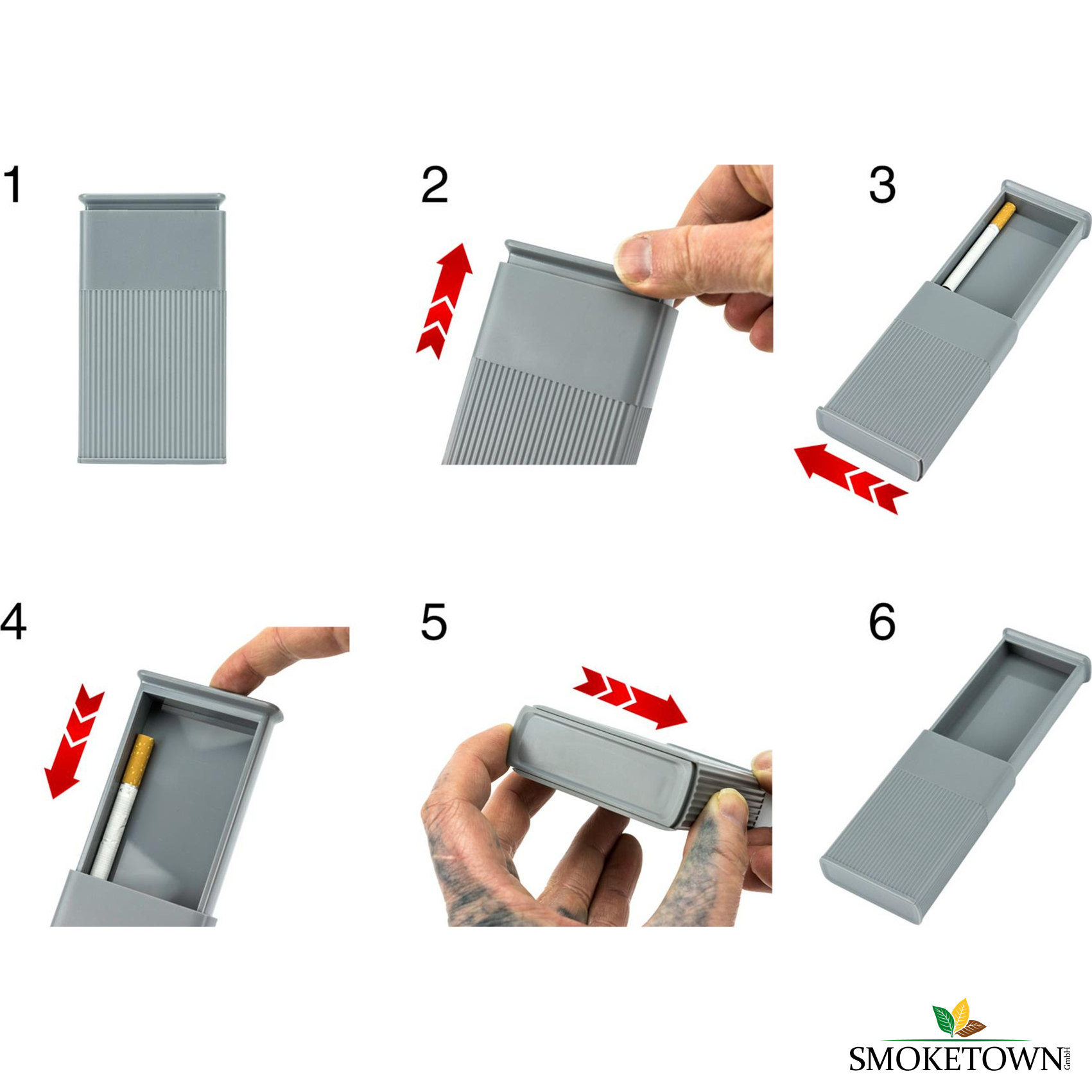 1

2

3

4

5

6

SMOKETOWN GmbH