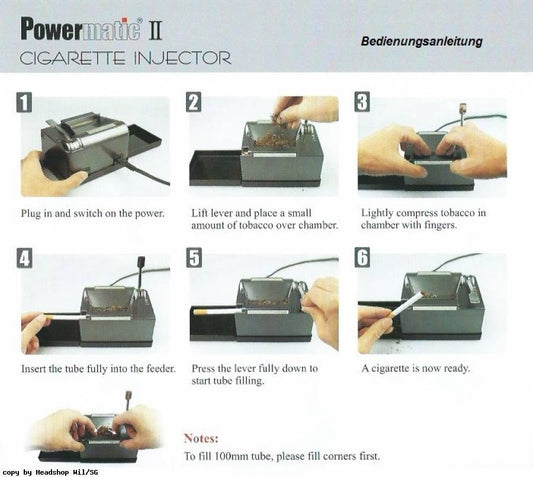 Powermatic® II
CIGARETTE INJECTOR

Bedienungsanleitung

1
Plug in and switch on the power.

2
Lift lever and place a small amount of tobacco over chamber.

3
Lightly compress tobacco in chamber with fingers.

4
Insert the tube fully into the feeder.

5
Press the lever fully down to start tube filling.

6
A cigarette is now ready.

Notes:
To fill 100mm tube, please fill corners first.

copy by Headshop Wil/SG